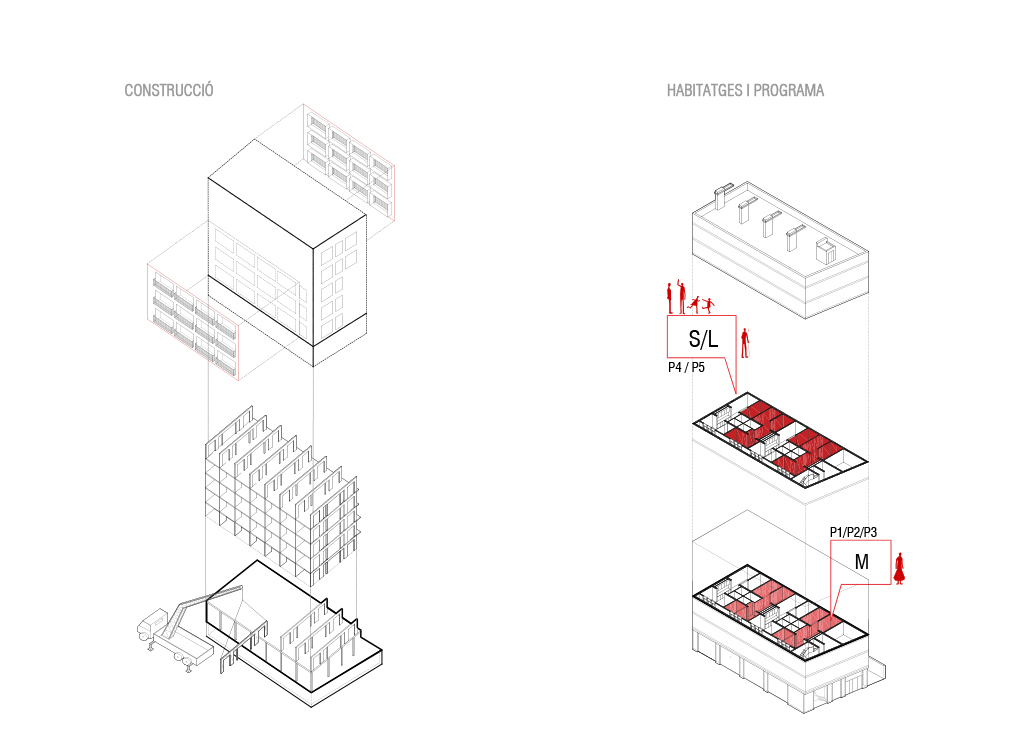 CONSTRUCCIÓ

HABITATGES I PROGRAMA

S/L

P4 / P5

P1/P2/P3

M