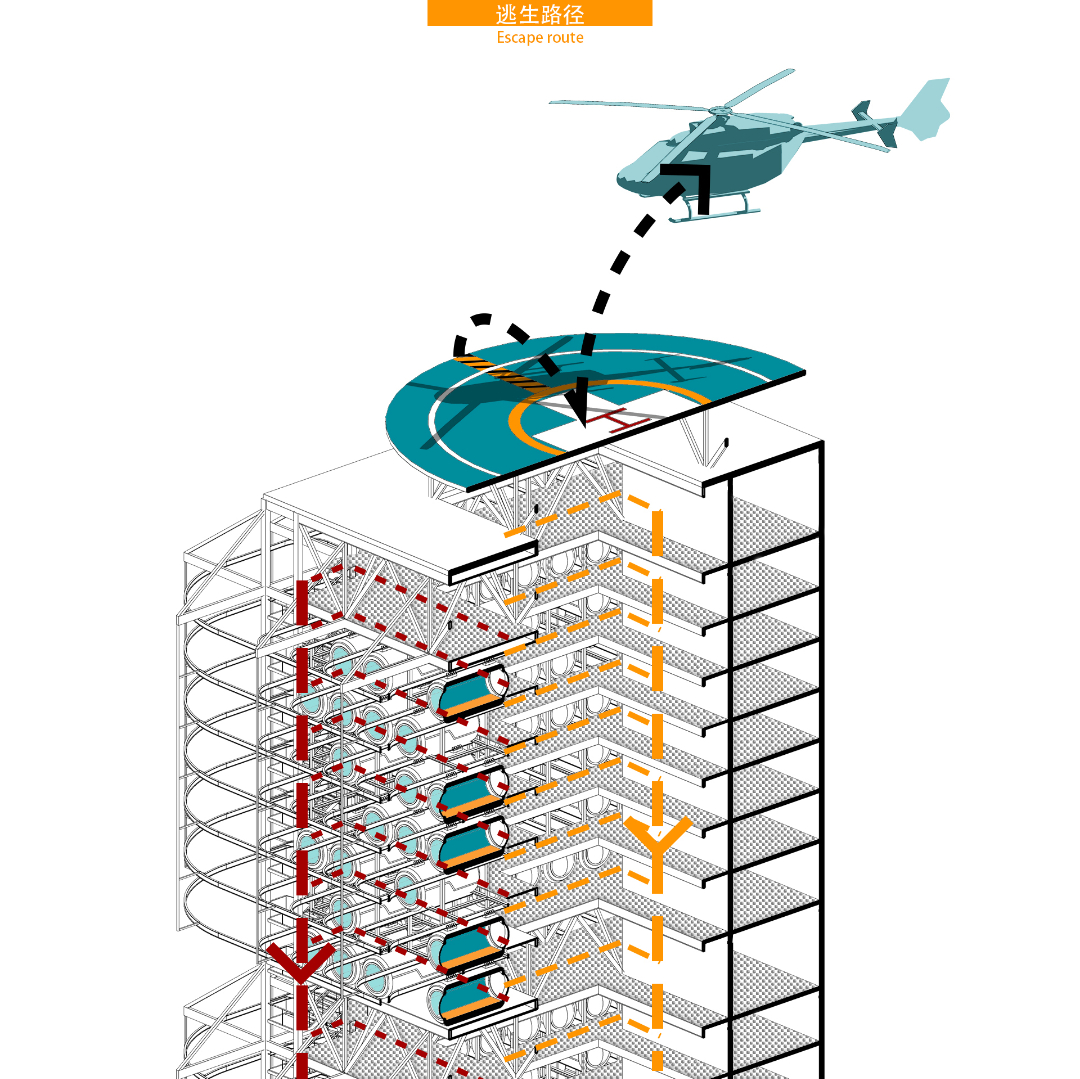 逃生路径
Escape route

H